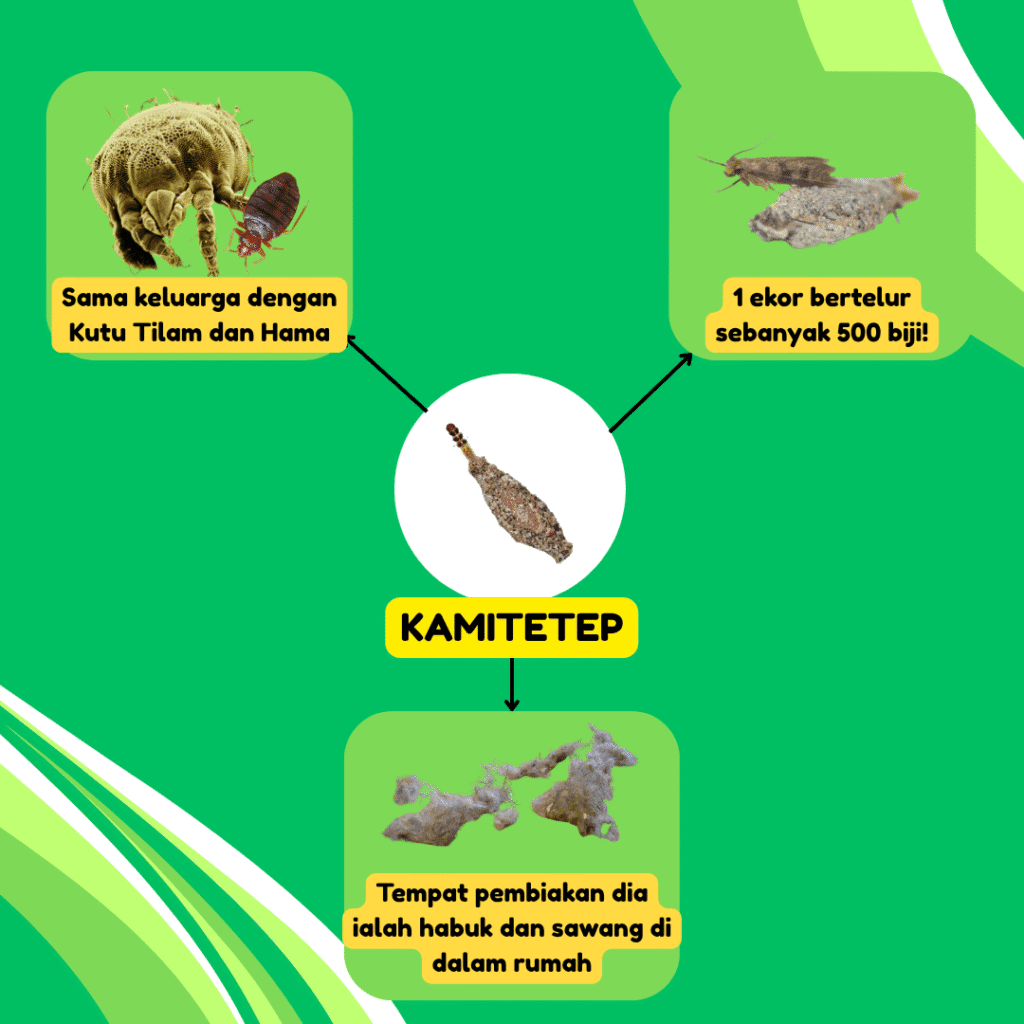 Sama keluarga dengan Kutu Tilam dan Hama

1 ekor bertelur sebanyak 500 biji!

KAMITETEP

Tempat pembiakan dia ialah habuk dan sawang di dalam rumah